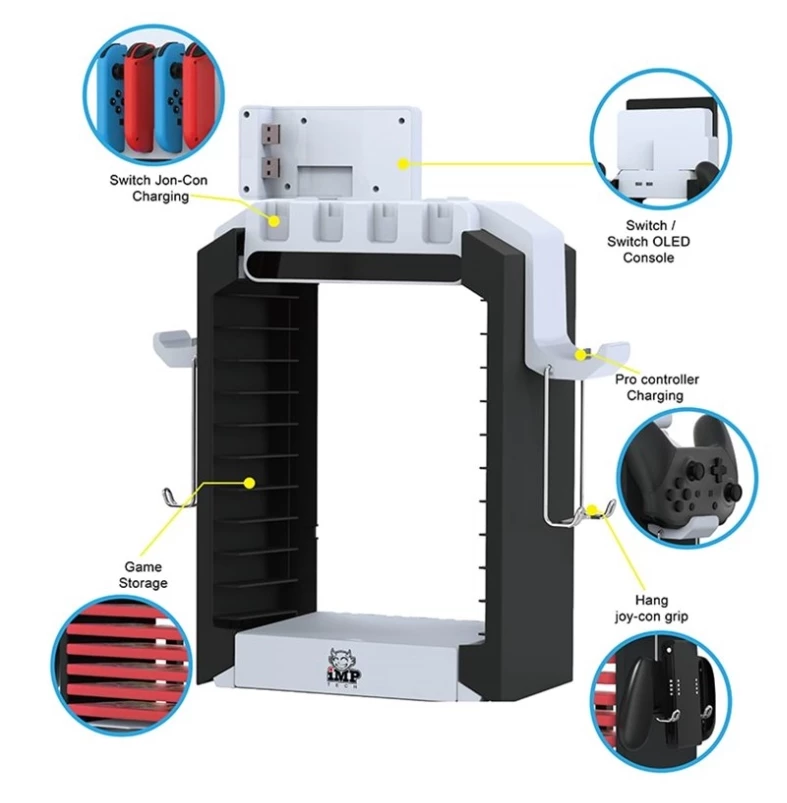 Switch Jon-Con Charging

Switch / Switch OLED Console

Pro controller Charging

Game Storage

Hang joy-con grip

iMP TECH